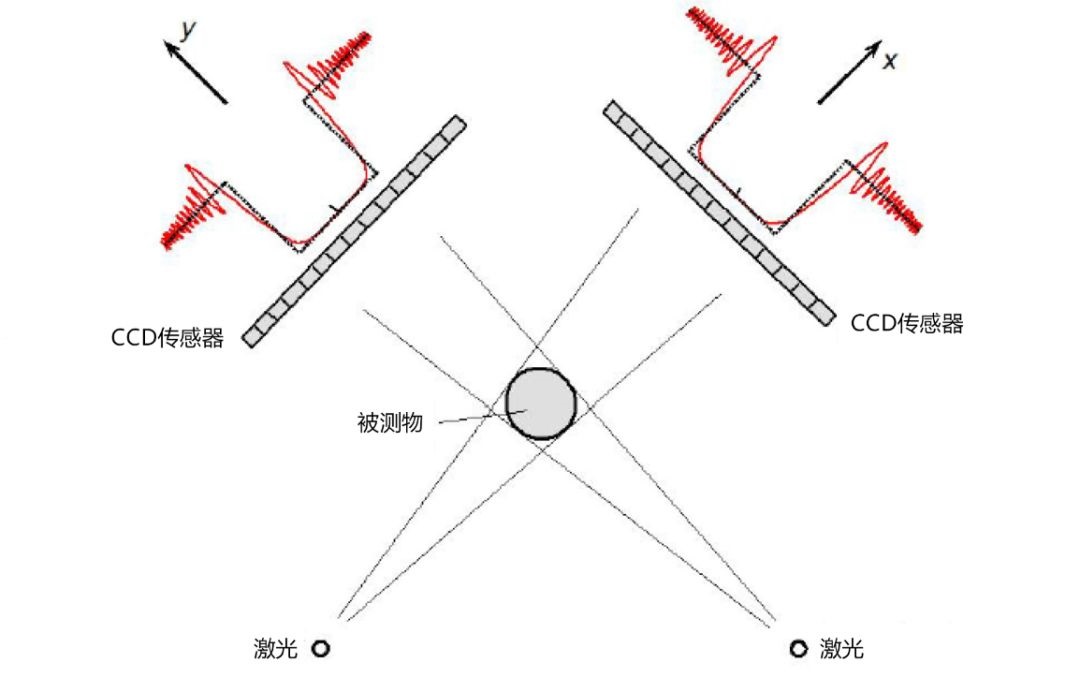 y
x
CCD传感器
CCD传感器
被测物
激光
激光